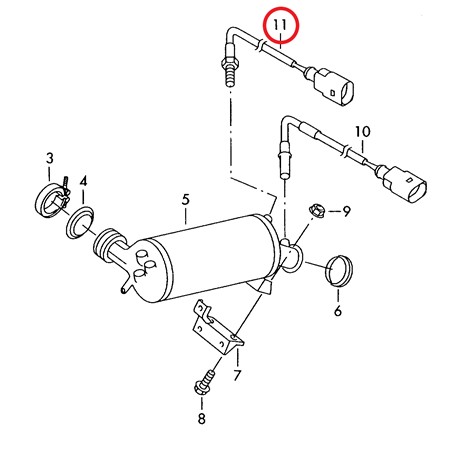 11
10
3
4
5
9
6
7
8