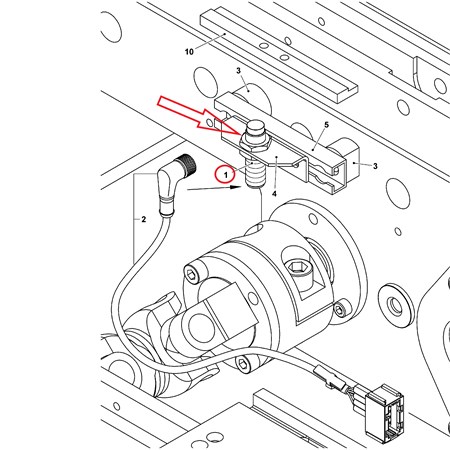 10
3
5
3
1
4
2